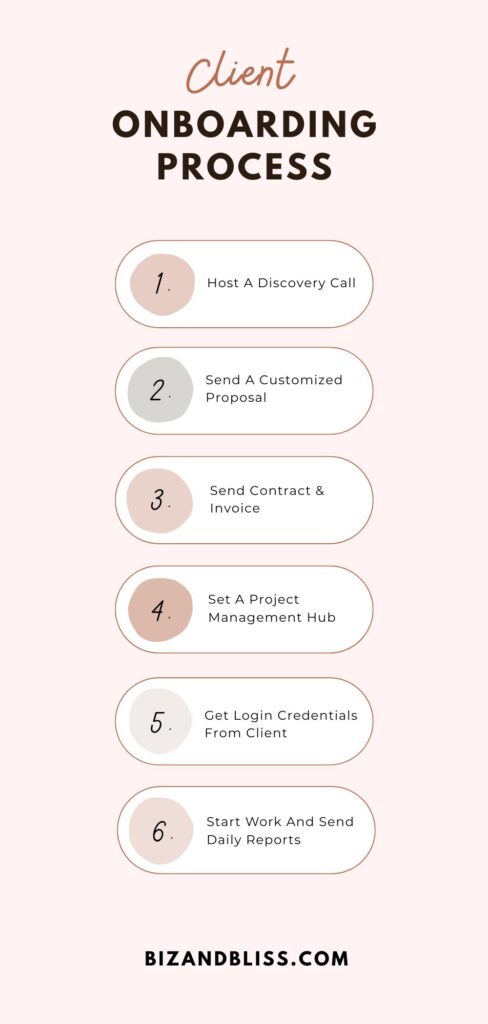 Client
ONBOARDING PROCESS

1. Host A Discovery Call

2. Send A Customized Proposal

3. Send Contract & Invoice

4. Set A Project Management Hub

5. Get Login Credentials From Client

6. Start Work And Send Daily Reports

BIZANDBLISS.COM